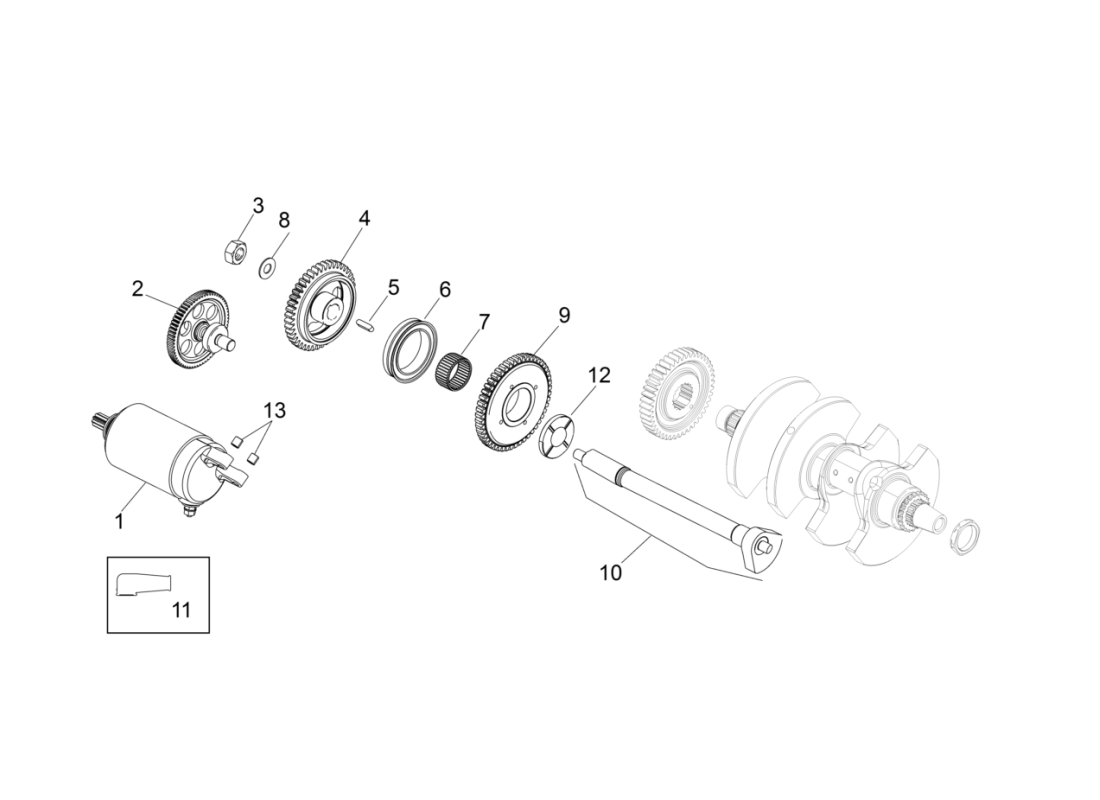 3
8
4
2
5
6
7
9
12
13
1
10
11