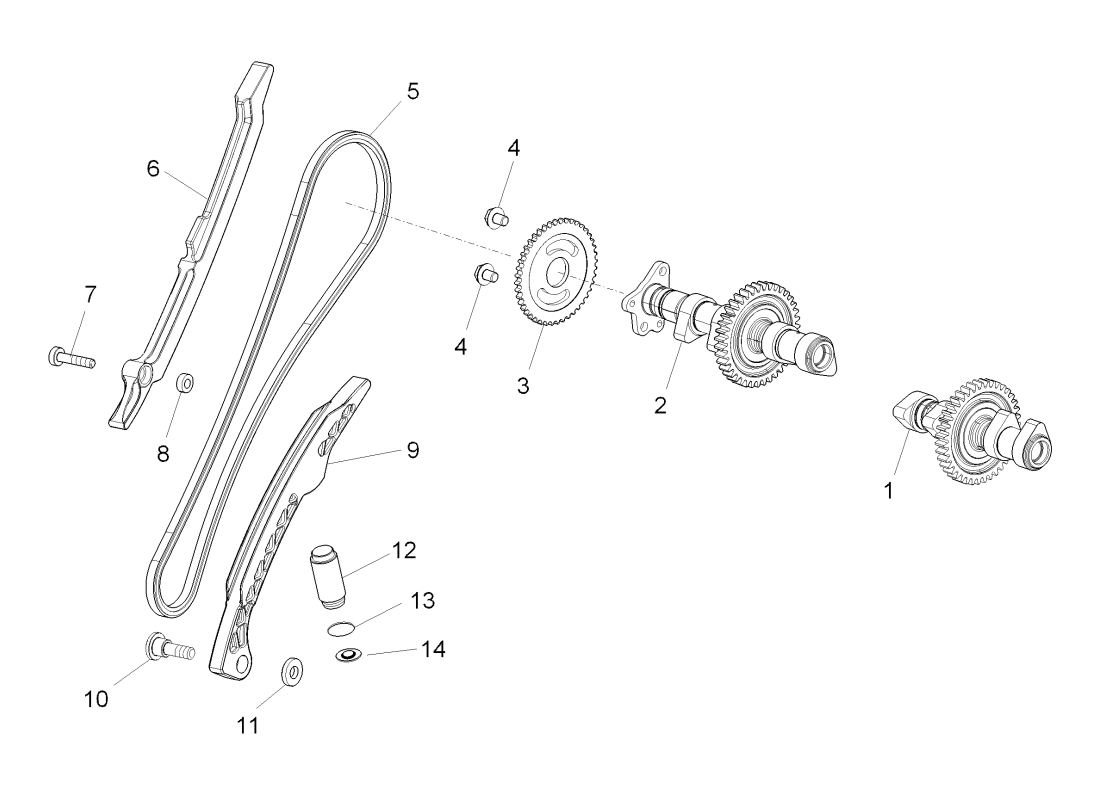 5
6
4
7
4
3
2
8
9
1
12
13
14
10
11