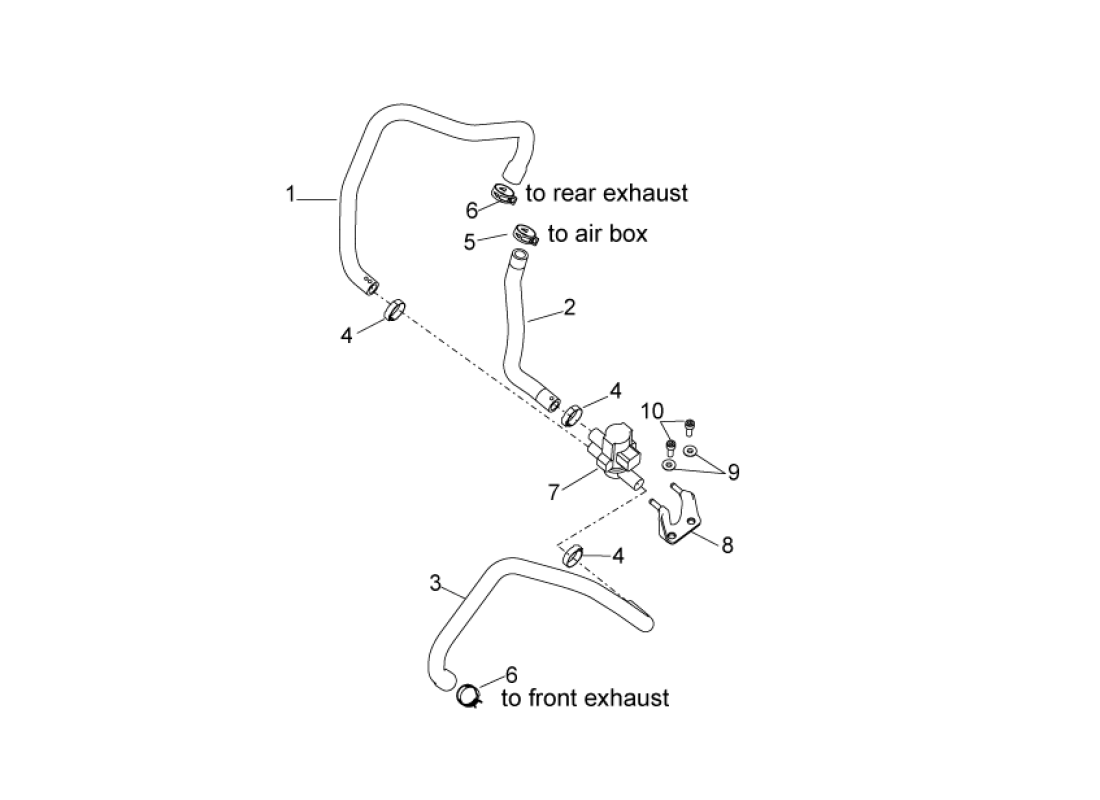 1
6 to rear exhaust
5 to air box
2
4
4
10
9
7
8
4
3
6
to front exhaust