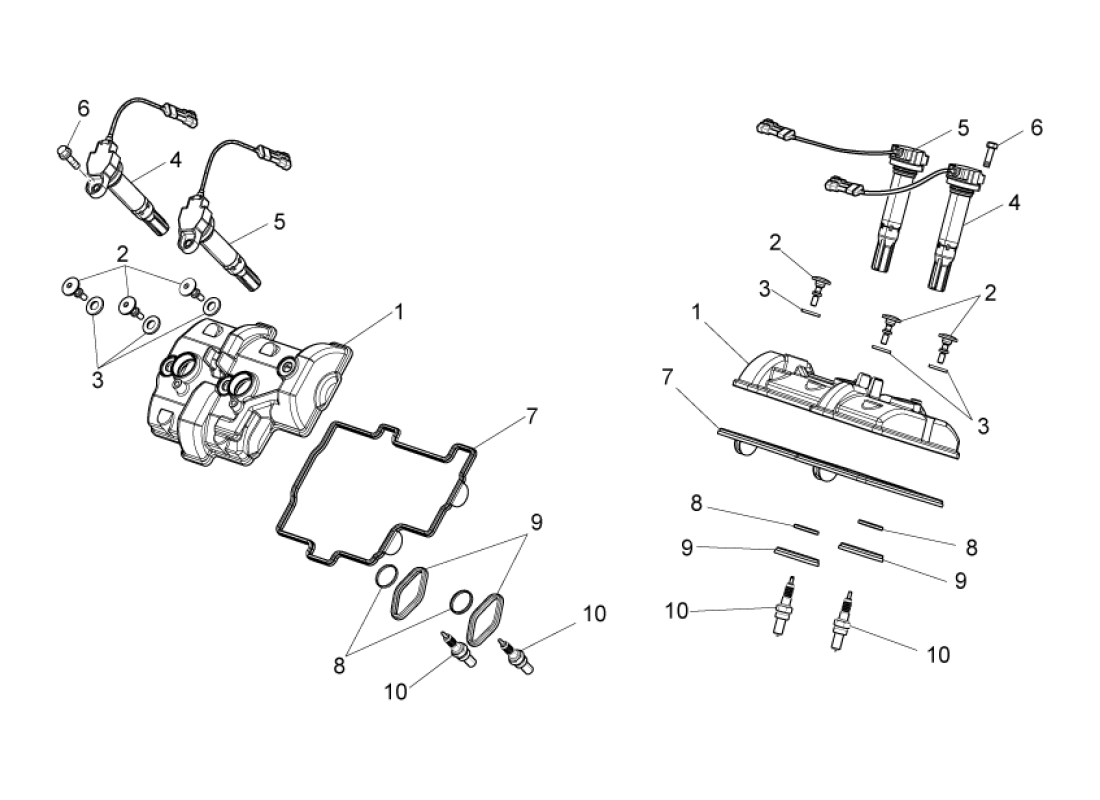 6
4
5
2
3
1
7
9
8
10
10
5
6
4
2
3
2
1
3
7
8
8
9
9
10
10