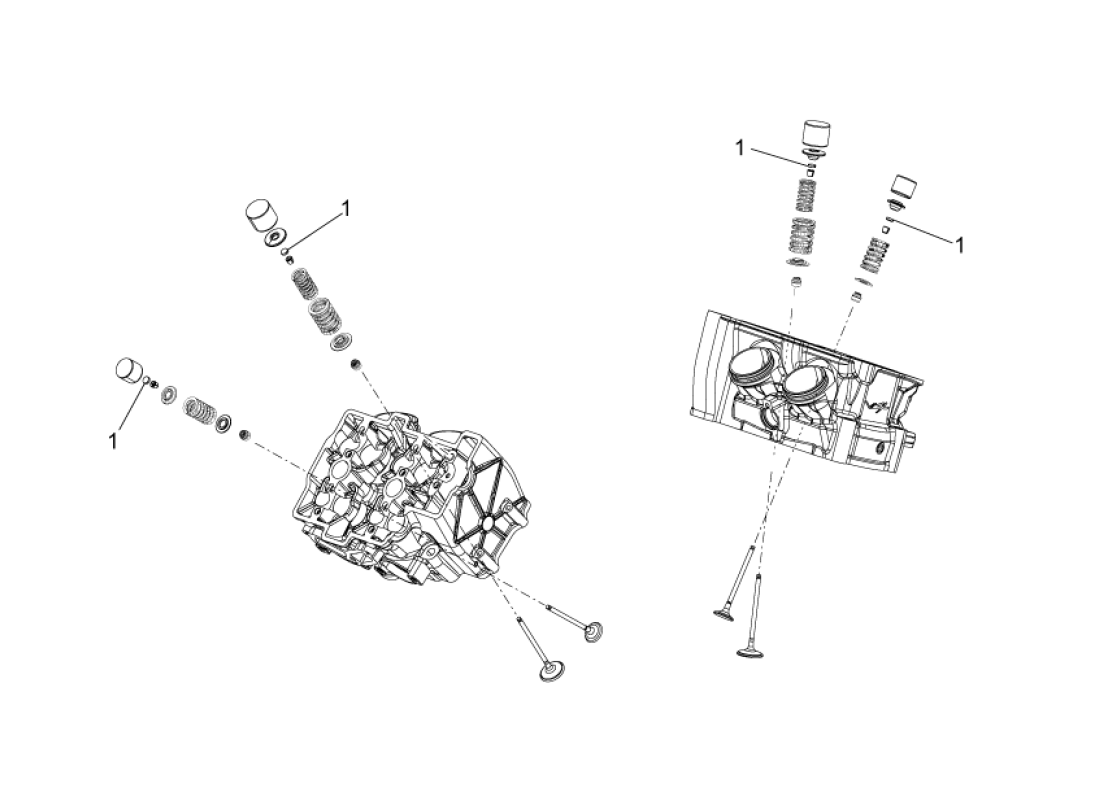 1
1
1
1