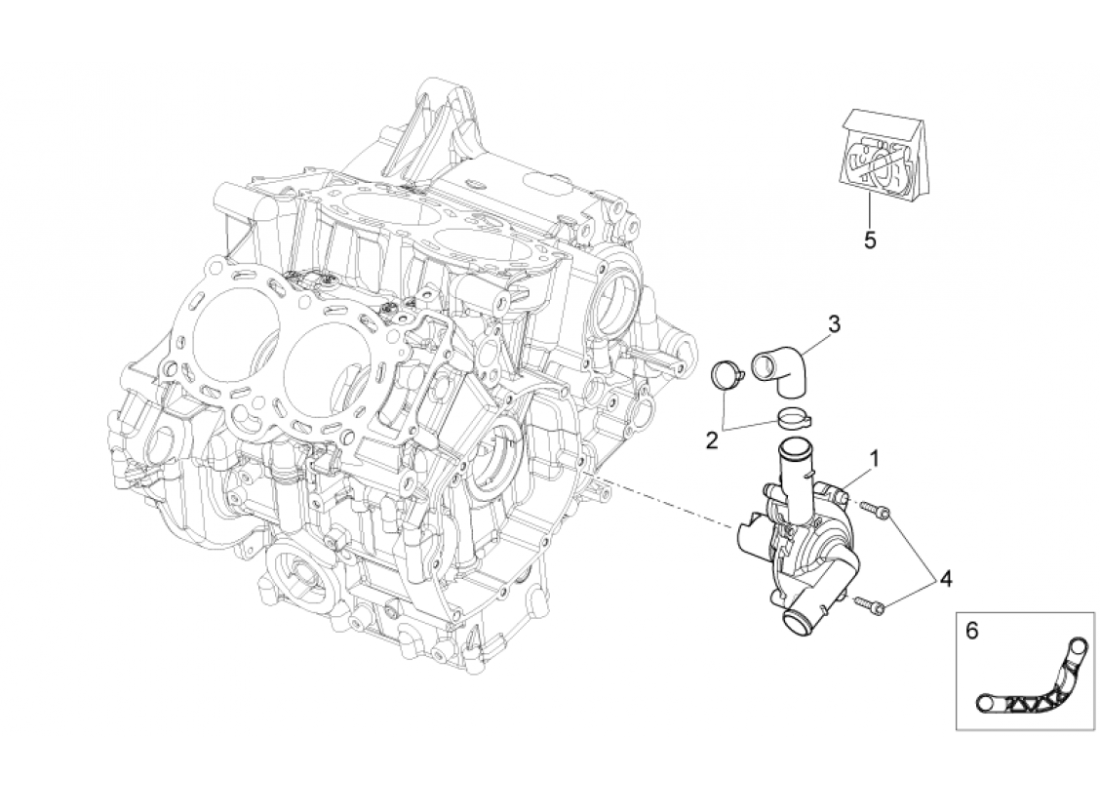 5

3

2

1

4

6