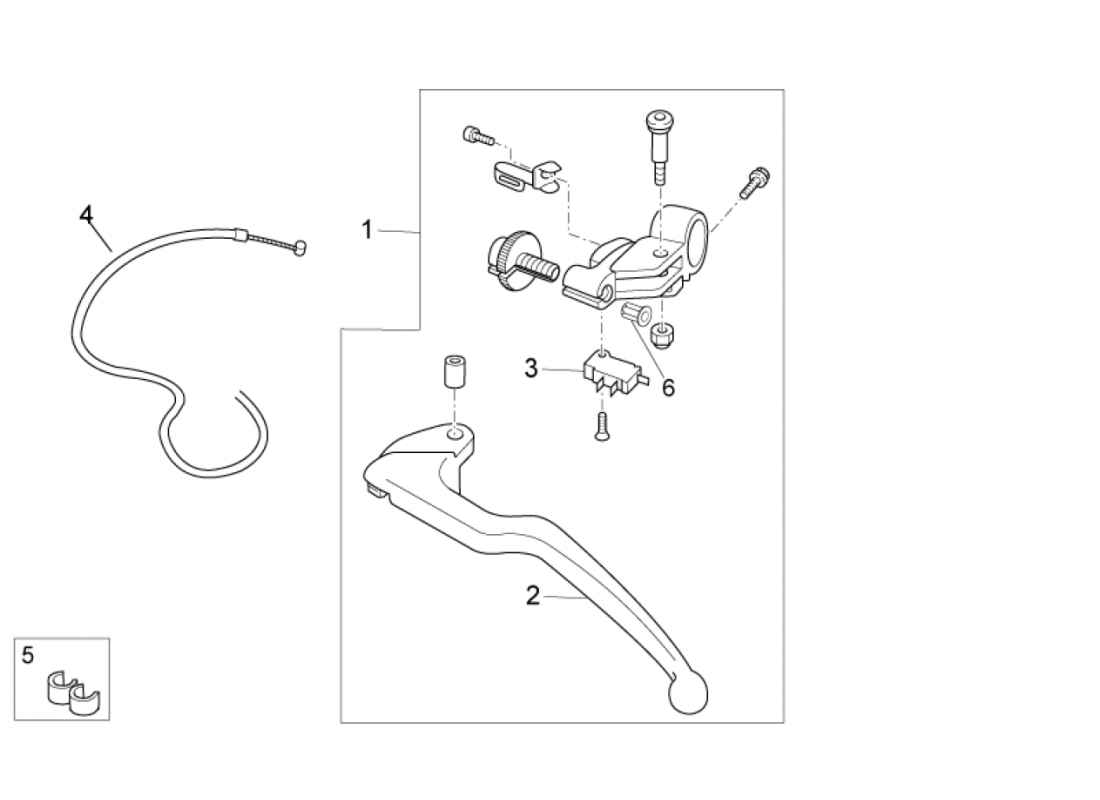 4
1
3
6
2
5