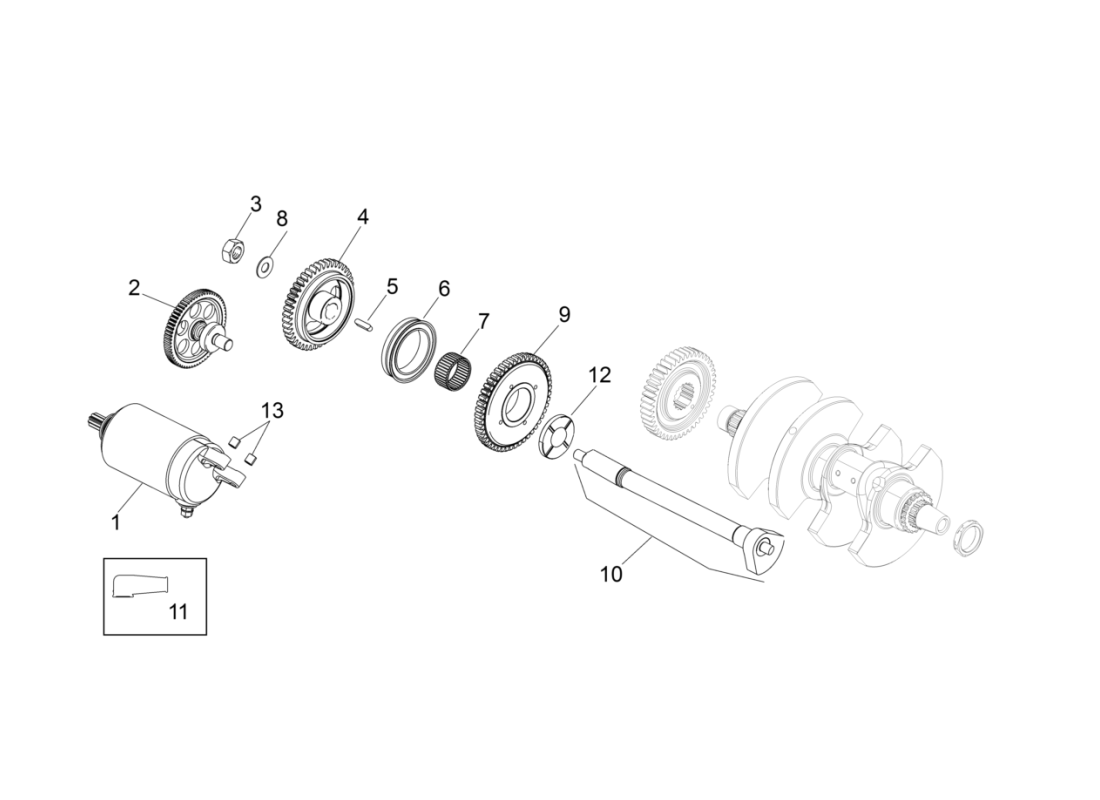 3
8
4
2
5
6
7
9
12
13
1
10
11