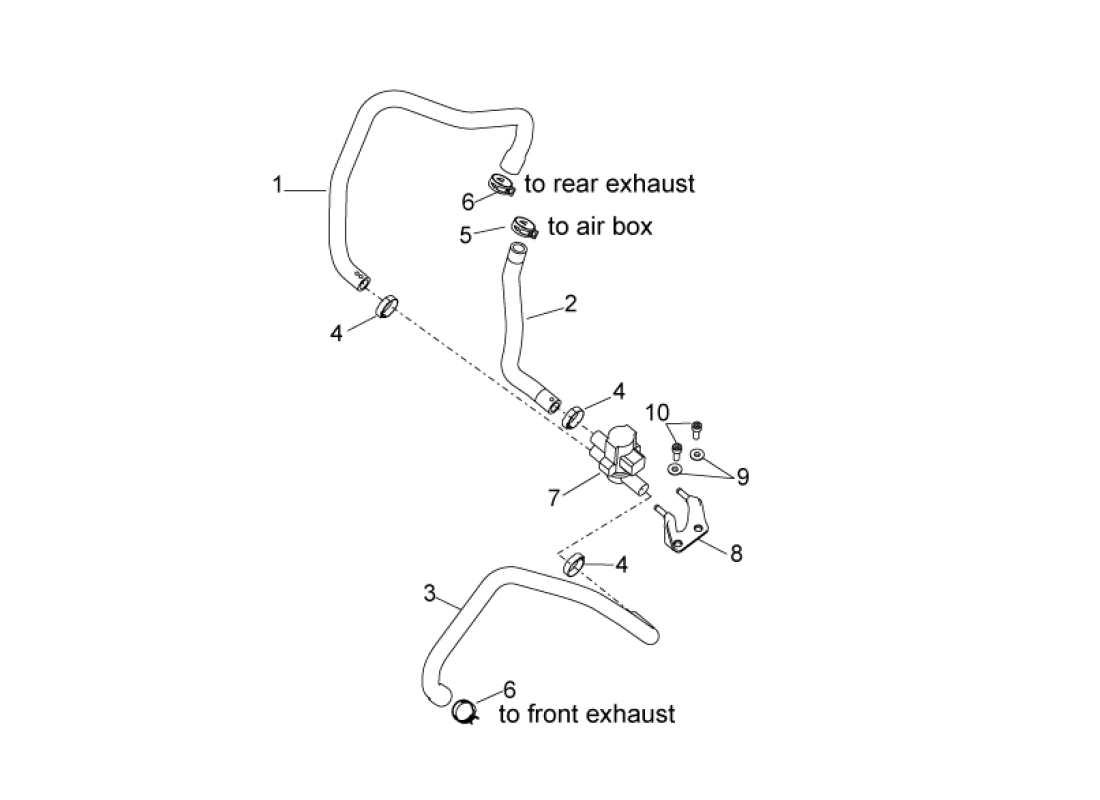 1
6
to rear exhaust
5
to air box
2
4
4
10
9
7
8
4
3
6
to front exhaust