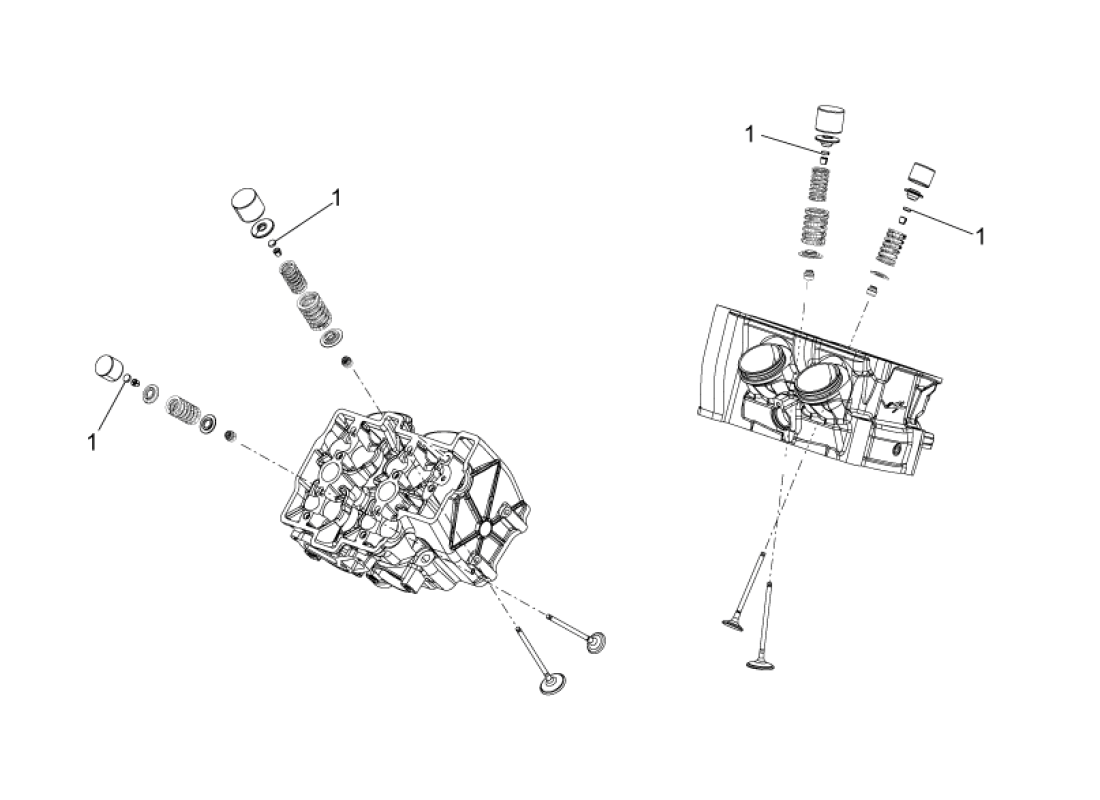 1
1
1
1