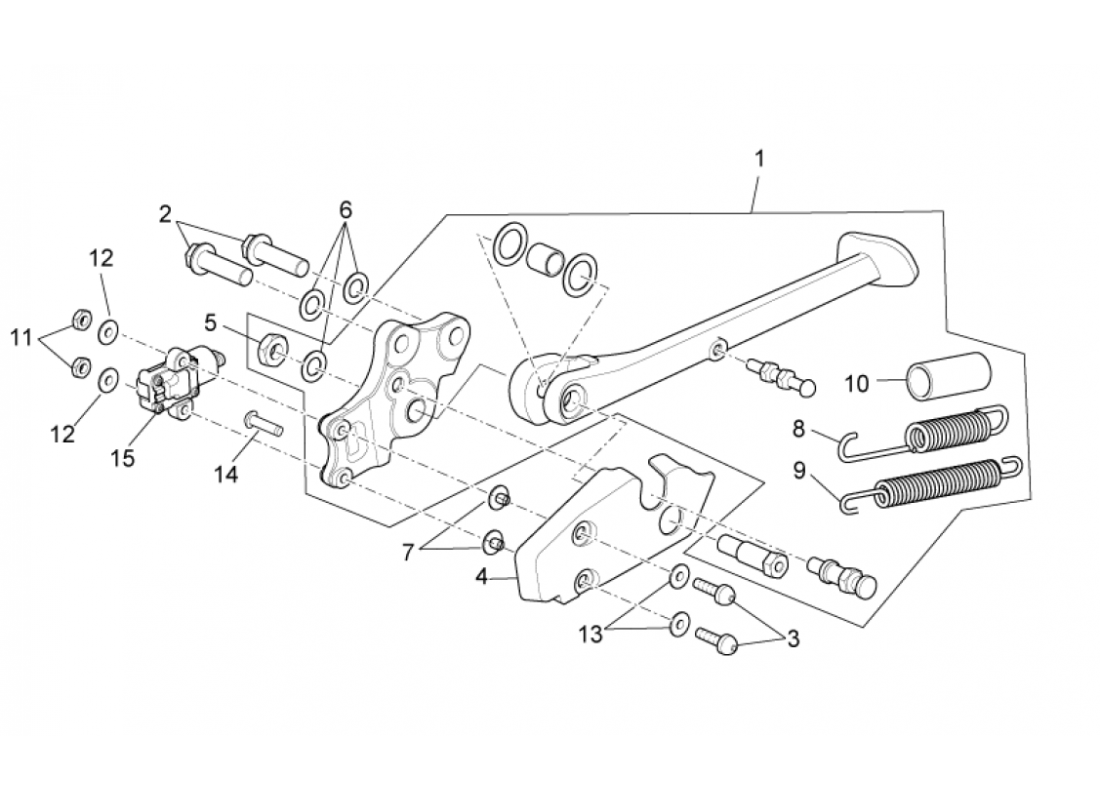 1
2
6
12
11
5
12
15
14
10
8
9
7
4
13
3