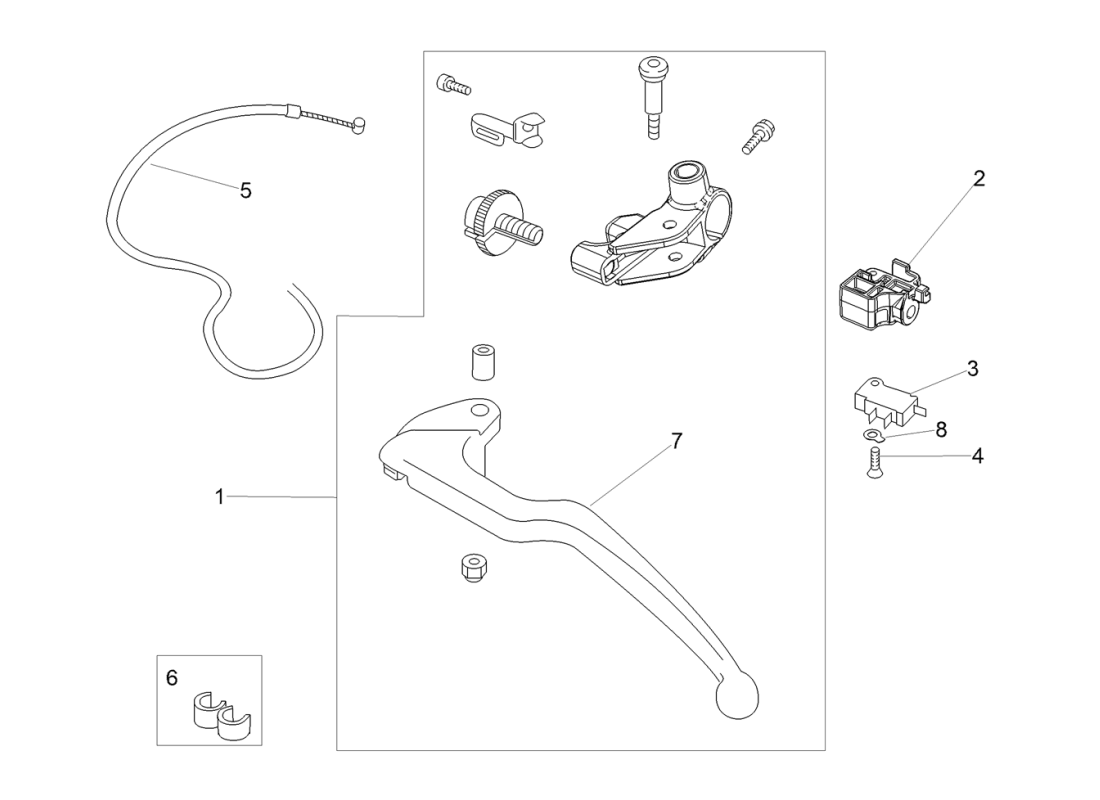 5
2
3
8
4
7
1
6