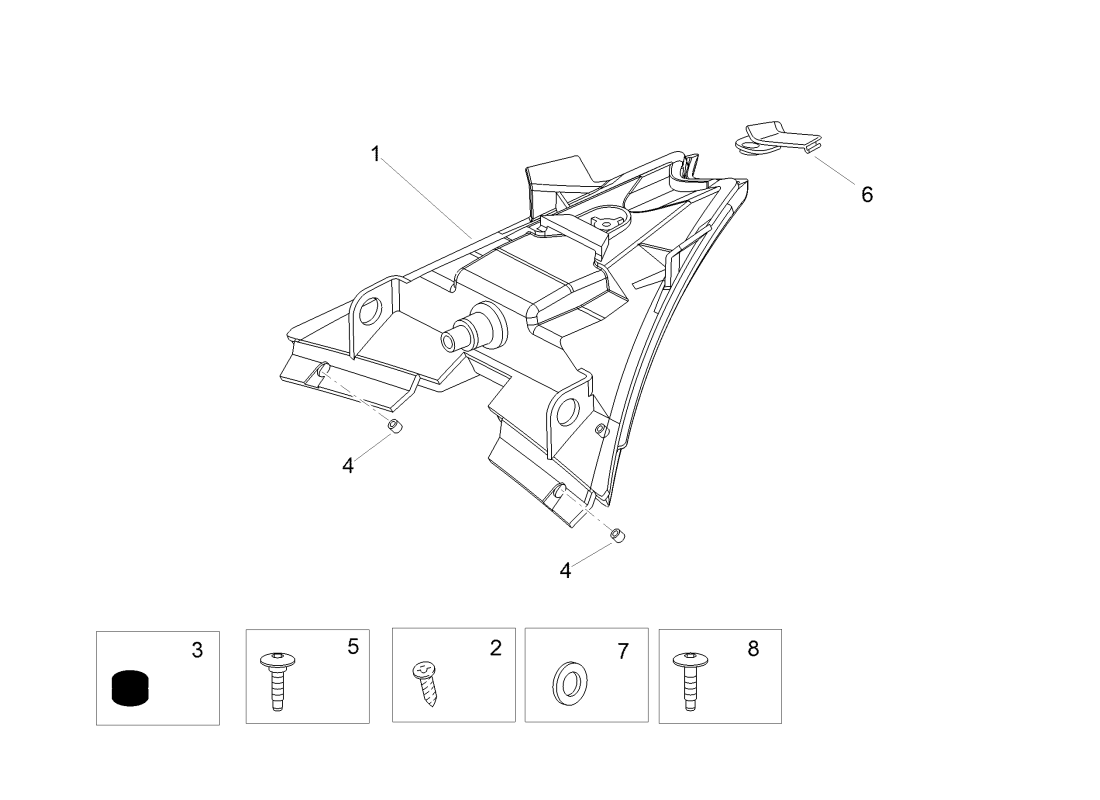 1
6
4
4
3
5
2
7
8