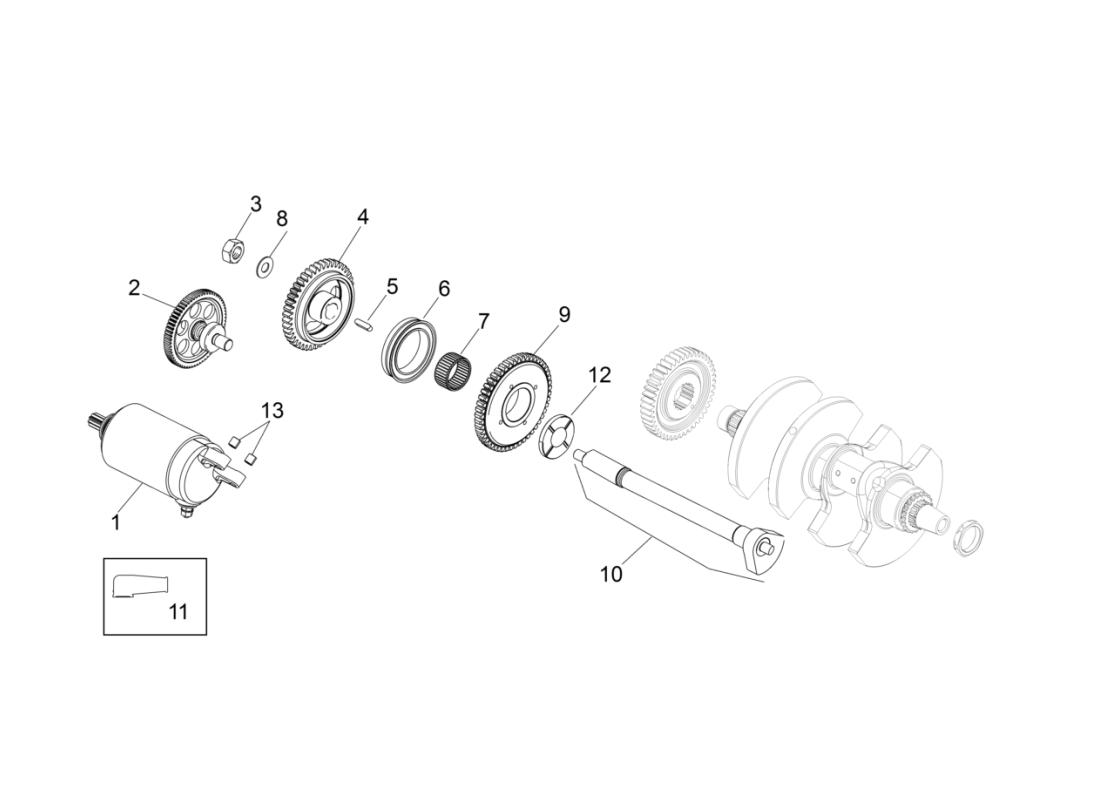 3
8
4
2
5
6
7
9
12
13
1
10
11