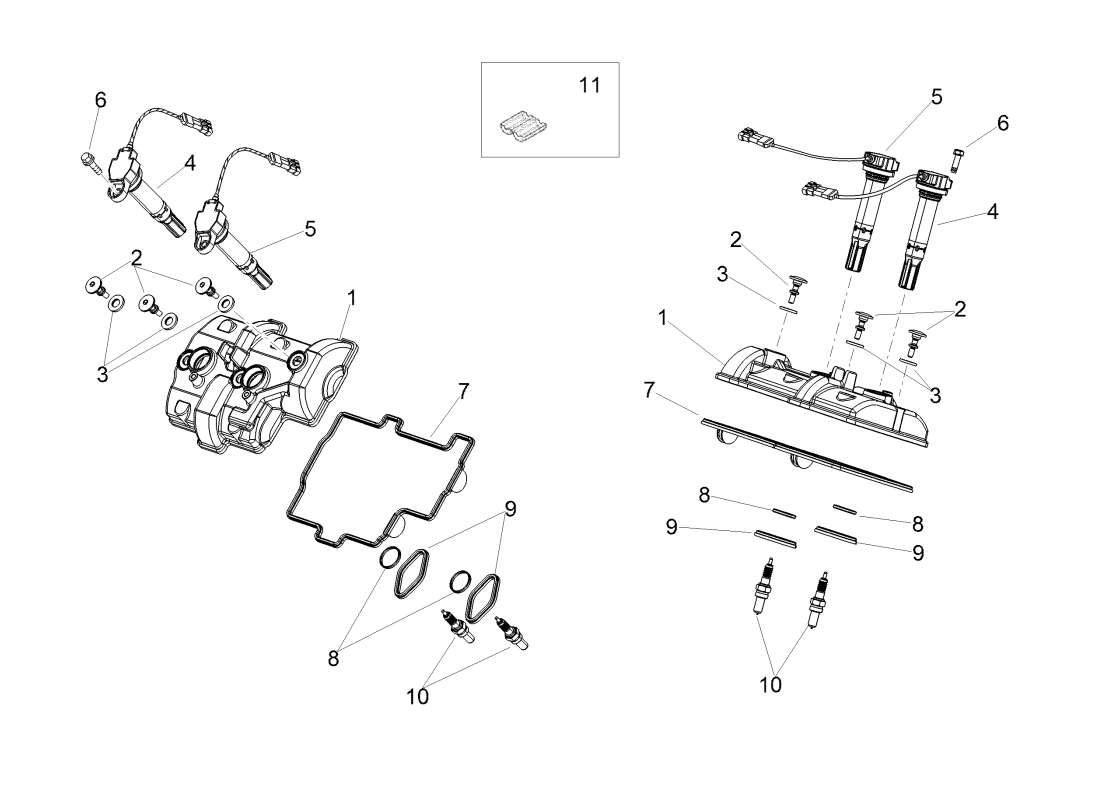 11

6
4
5
2
3
1
7
9
8
10

5
6
4
2
3
1
2
3
7
8
8
9
9
10