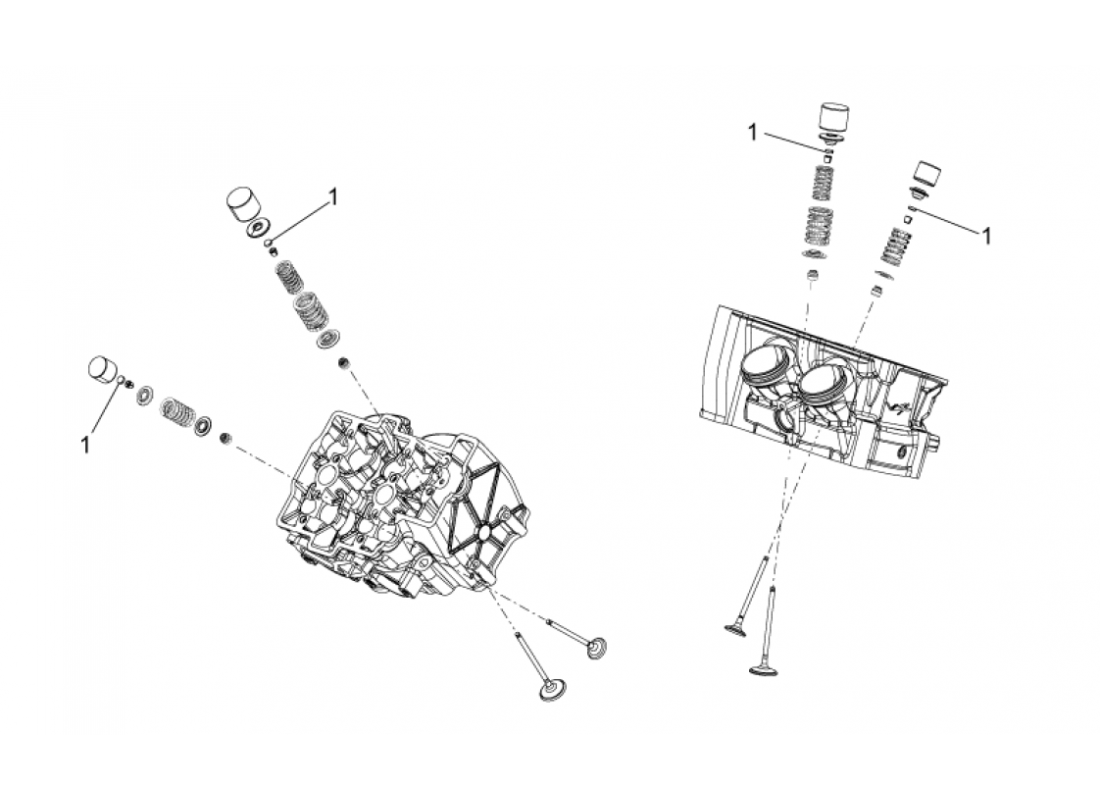 1
1
1
1