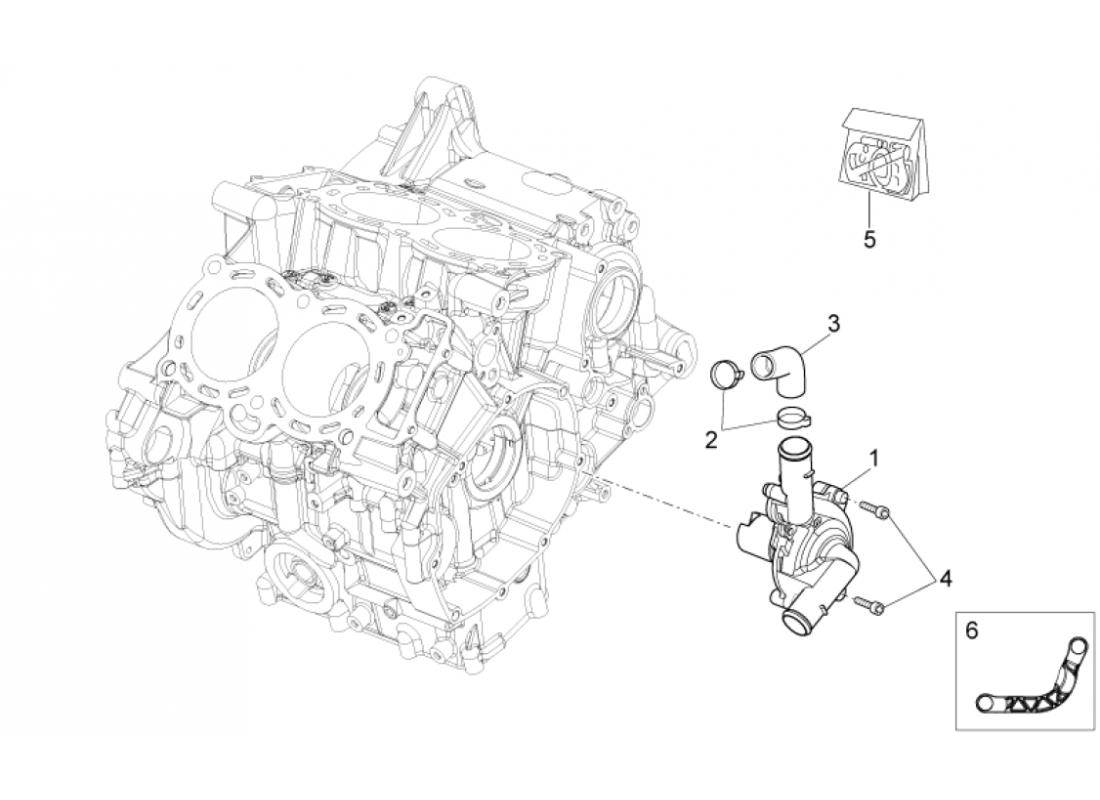 5
3
2
1
4
6