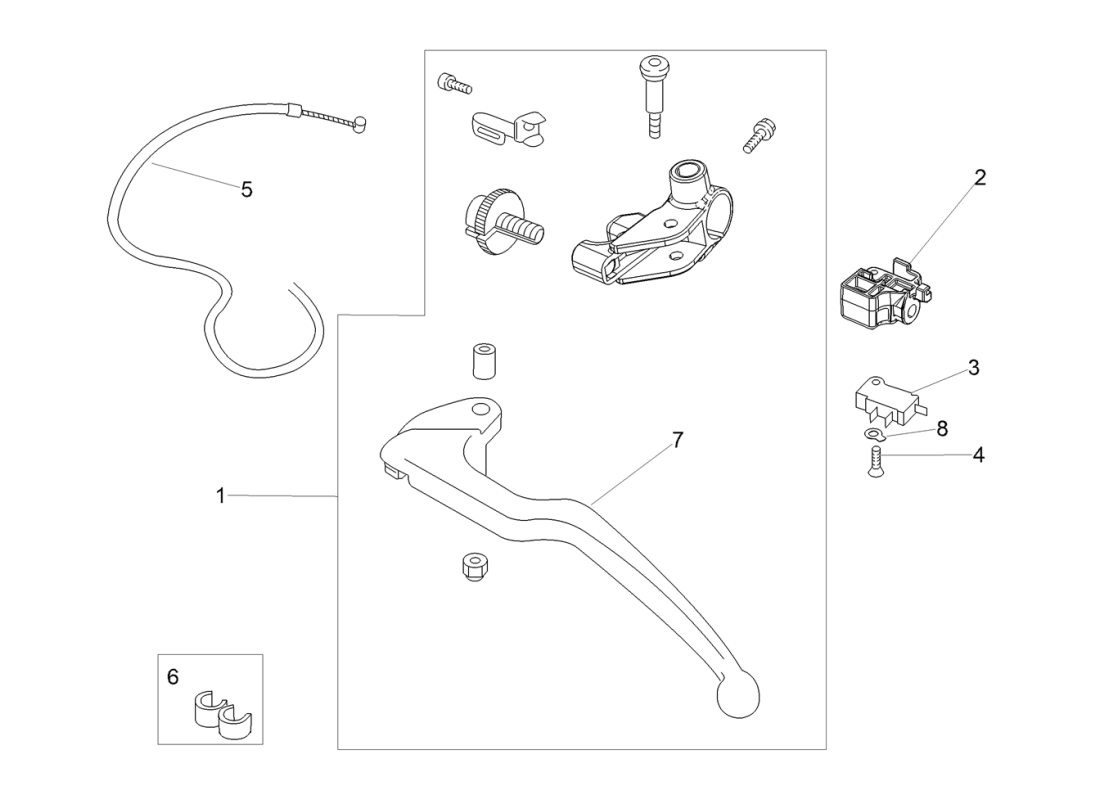 5
2
3
8
4
7
1
6