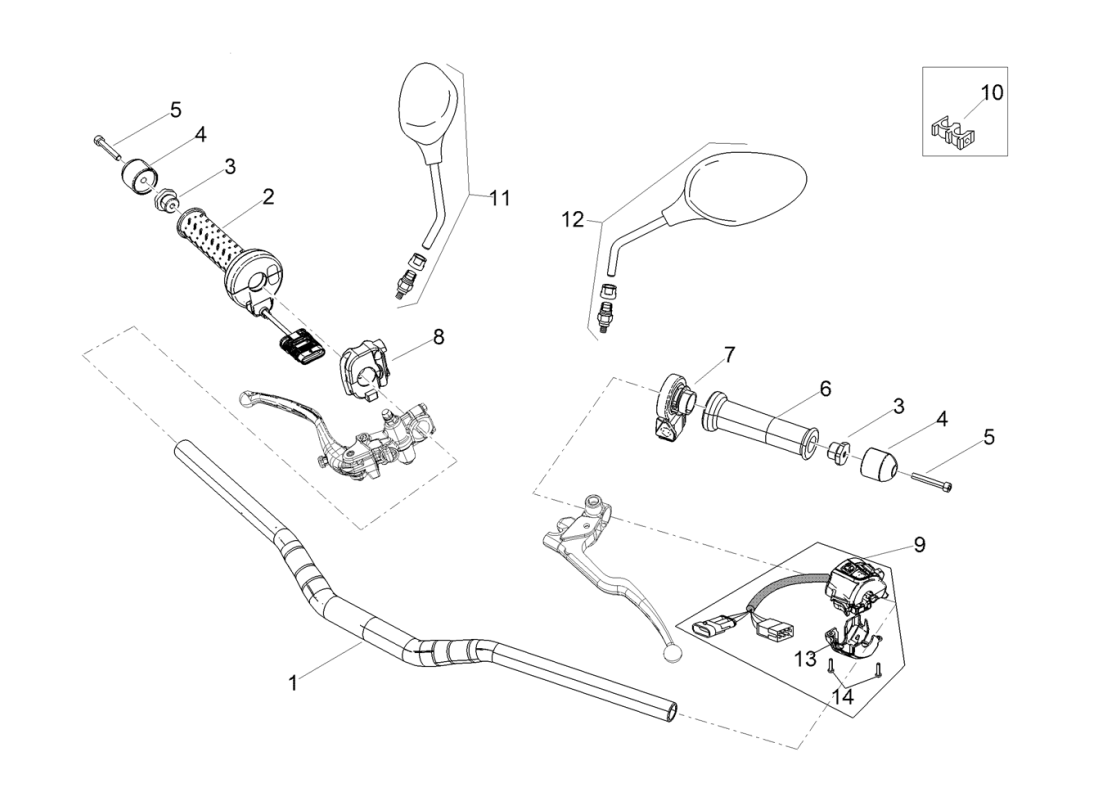 5
4
3
2
11
10
12
8
7
6
3
4
5
9
13
14
1