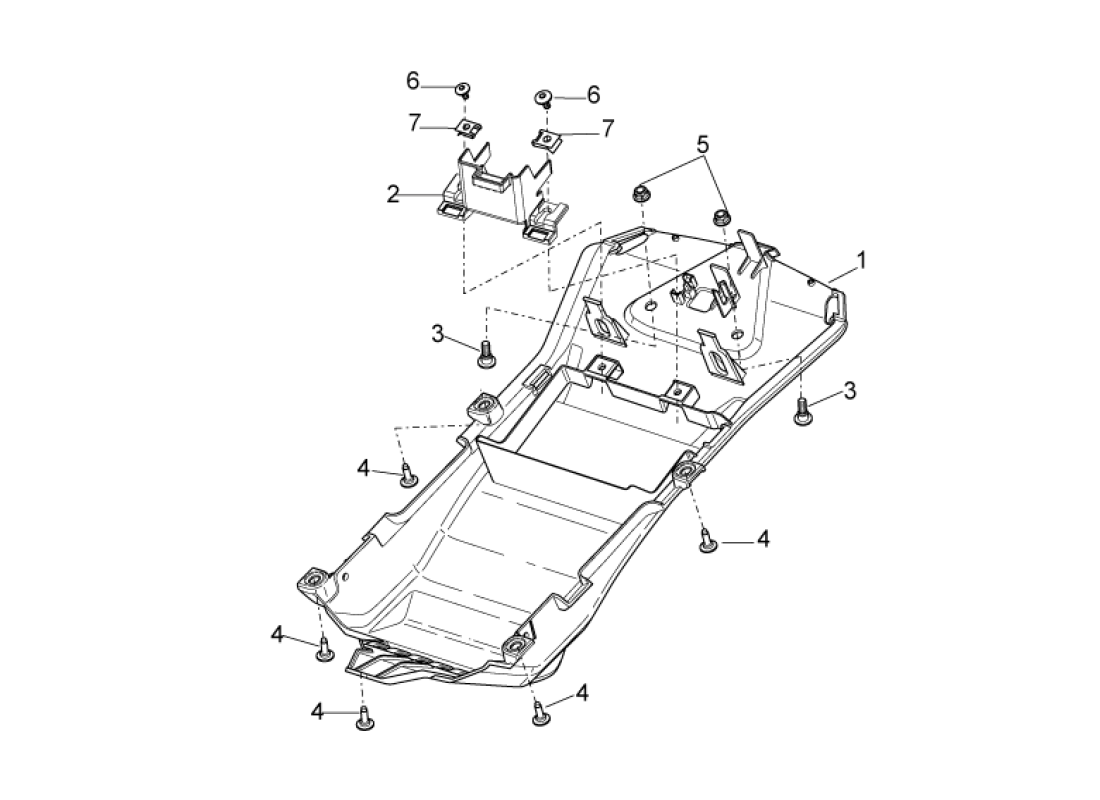 6
6
7
7
5
2
1
3
3
4
4
4
4
4