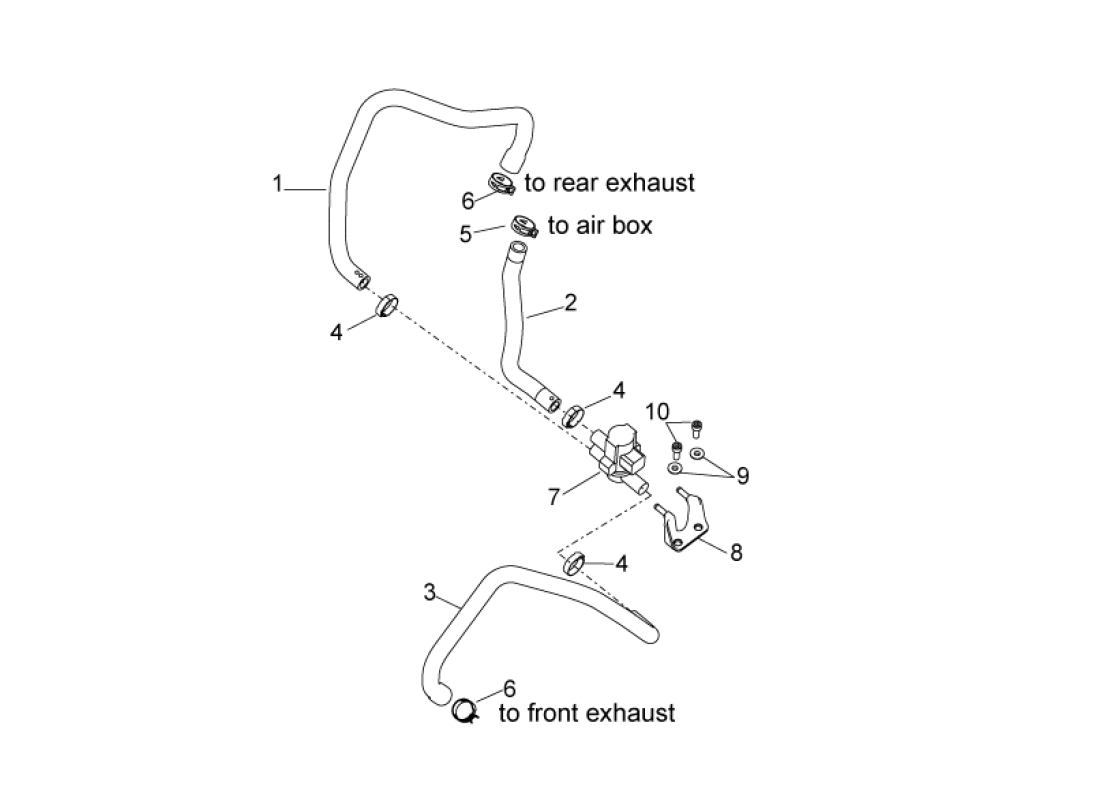 1
6 to rear exhaust
5 to air box
2
4
4
10
9
7
8
4
3
6
to front exhaust