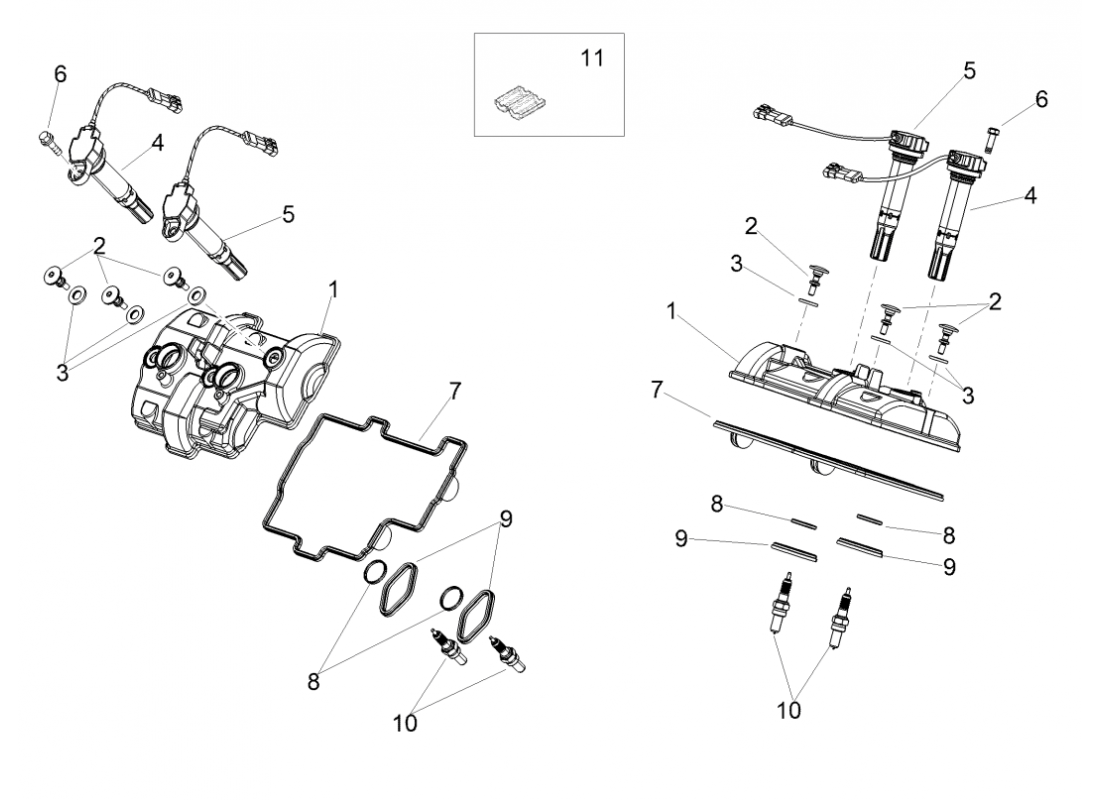 11

6
4
5
2
3
1
7
9
8
10

5
6
4
2
3
2
1
3
7
8
8
9
9
10