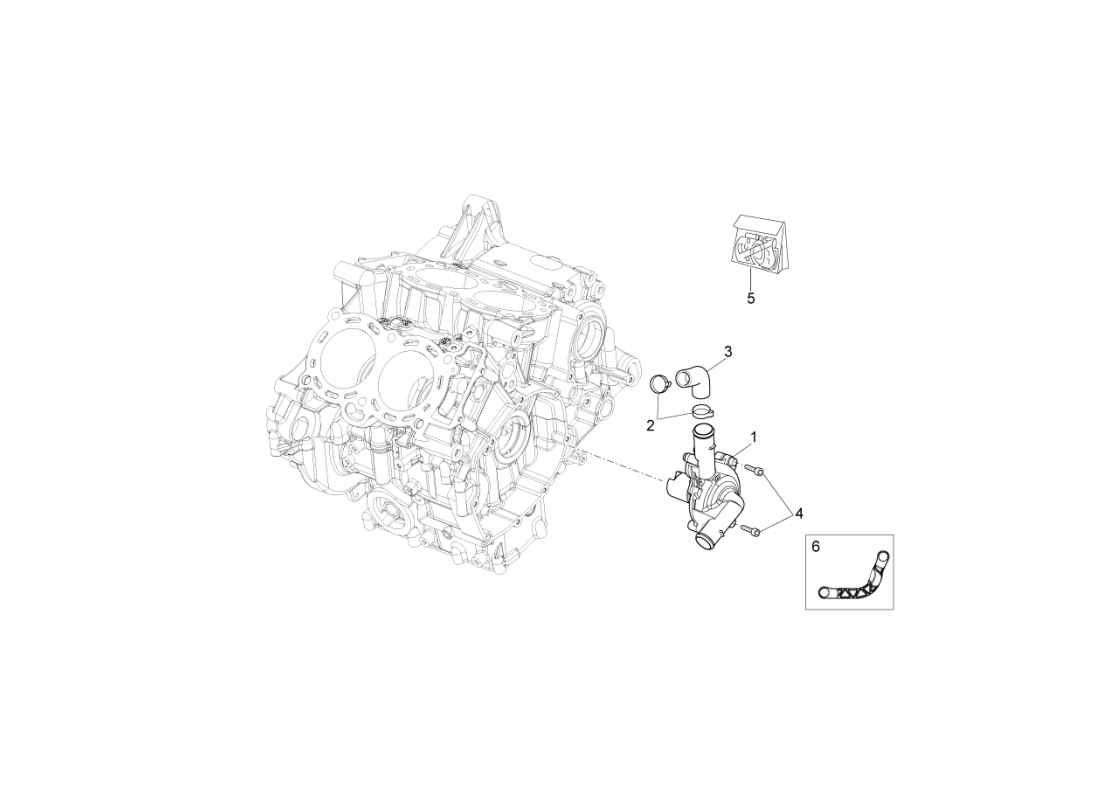 5
3
2
1
4
6