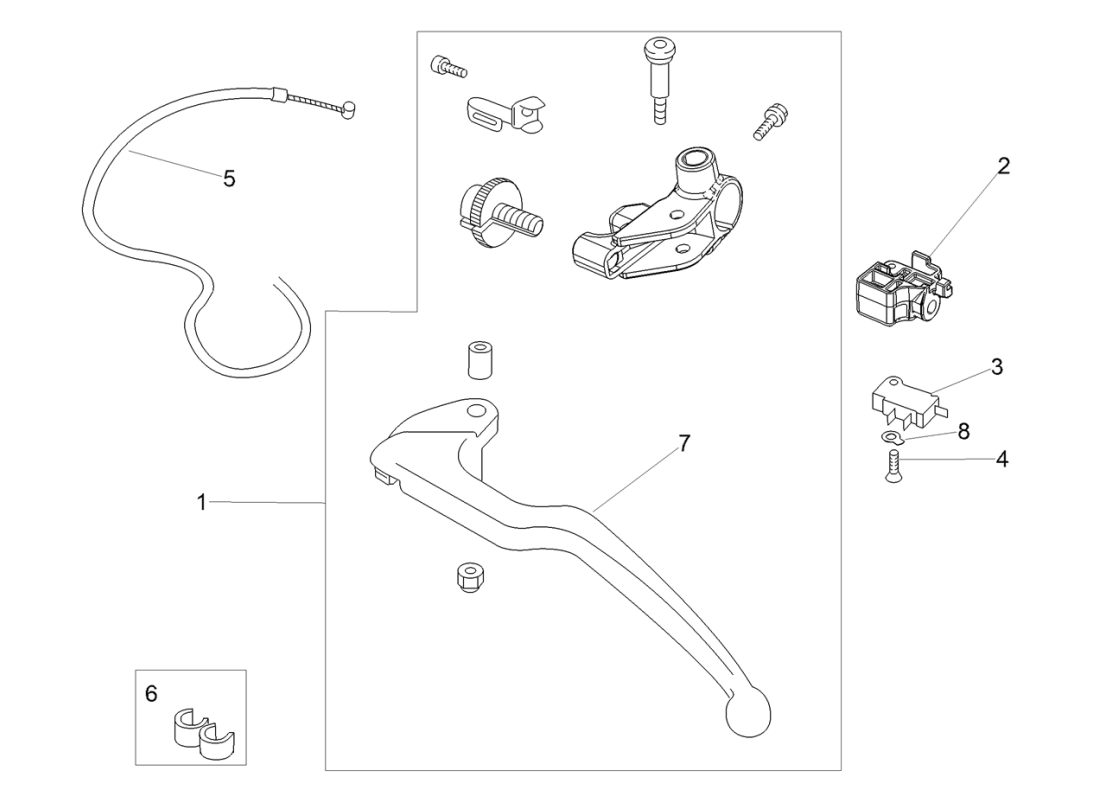 5
2
3
8
4
7
1
6