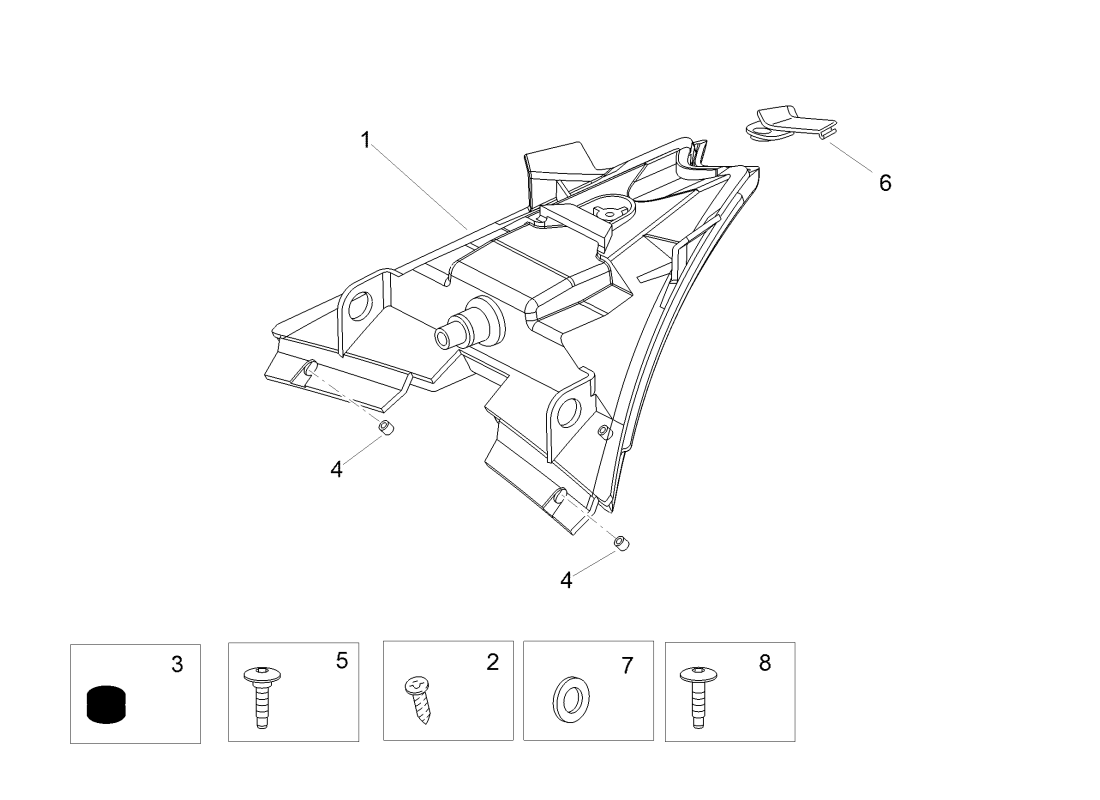 1

6

4

4

3

5

2

7

8