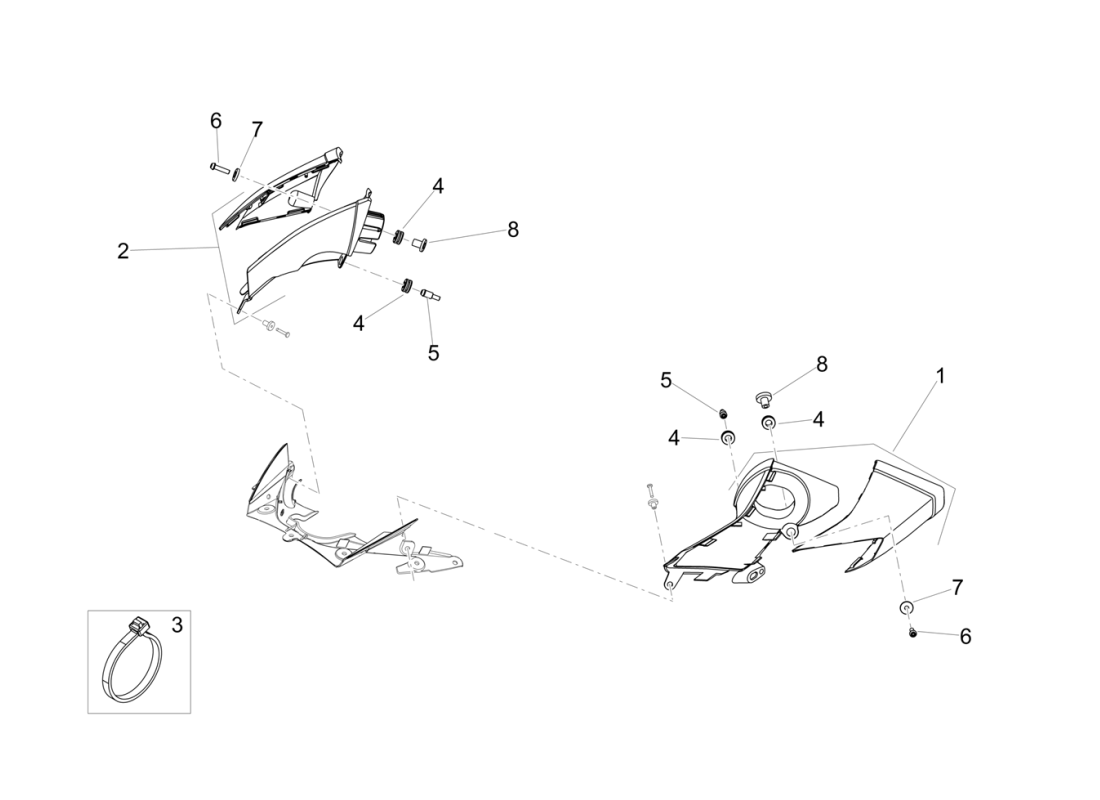 6
7
4
8
2
4
5
5
8
1
4
4
7
6
3