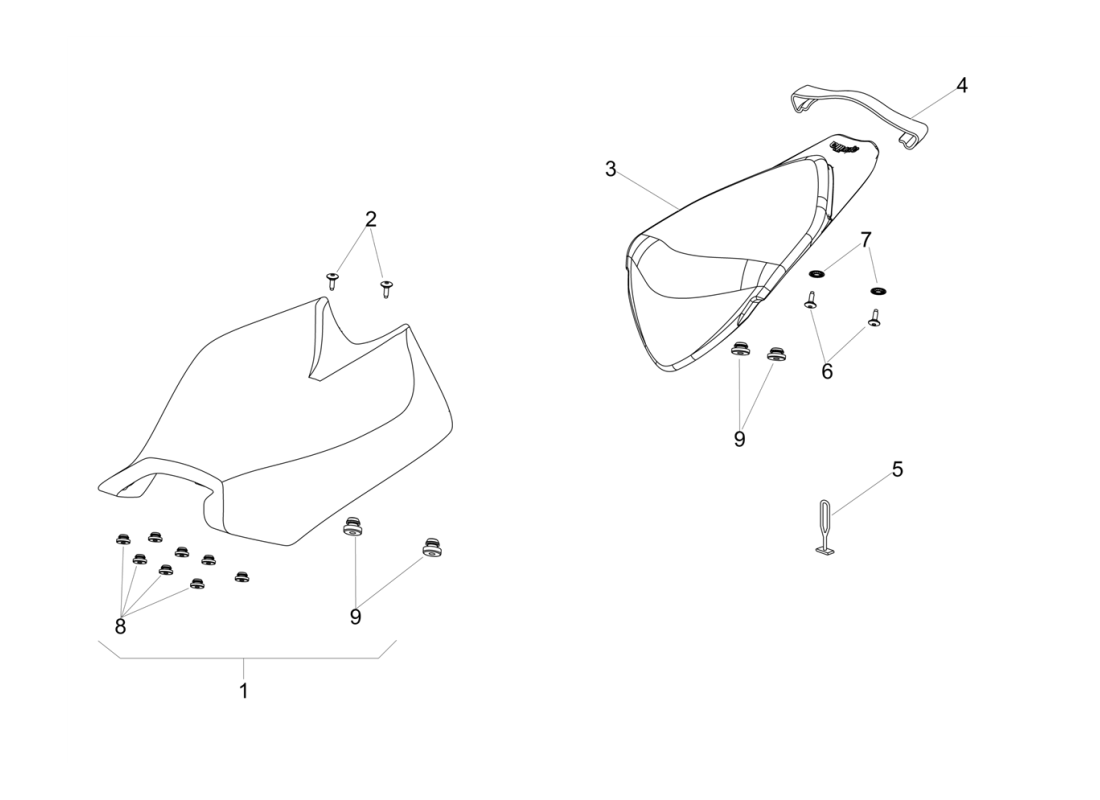 4
3
2
7
6
9
5
8
9
1