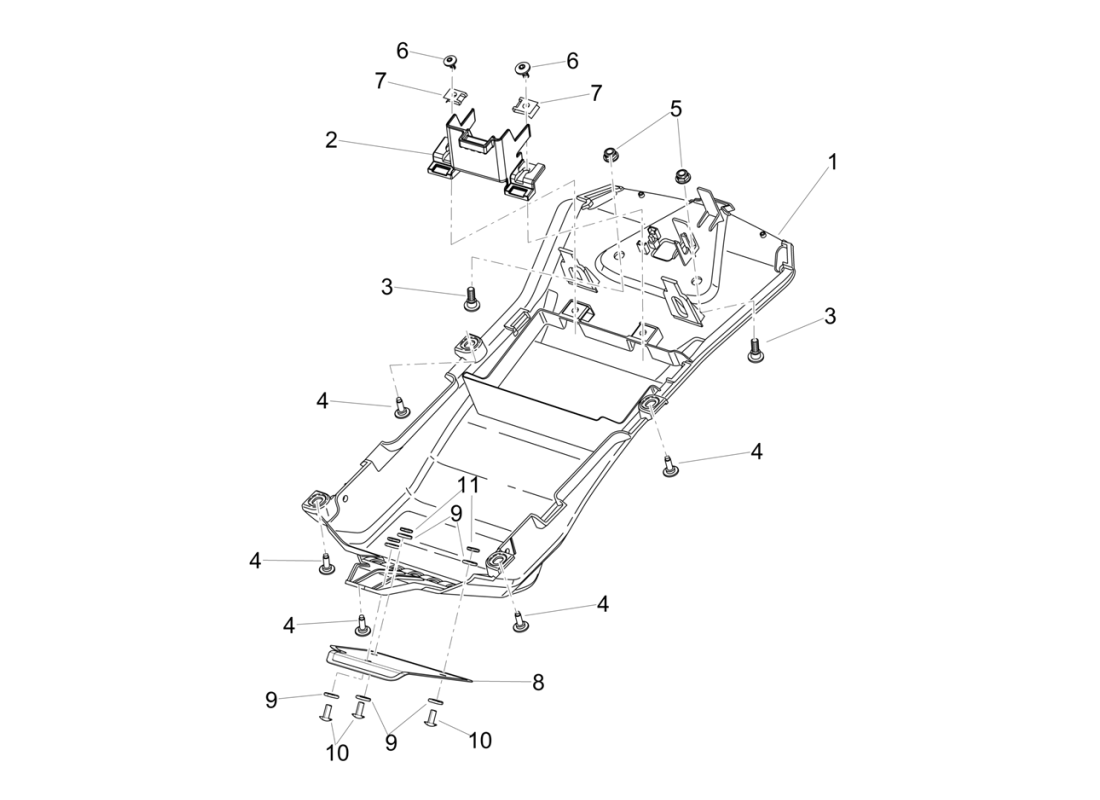 6
6
7
7
5
2
1
3
3
4
4
11
9
4
4
4
8
9
9
10
10