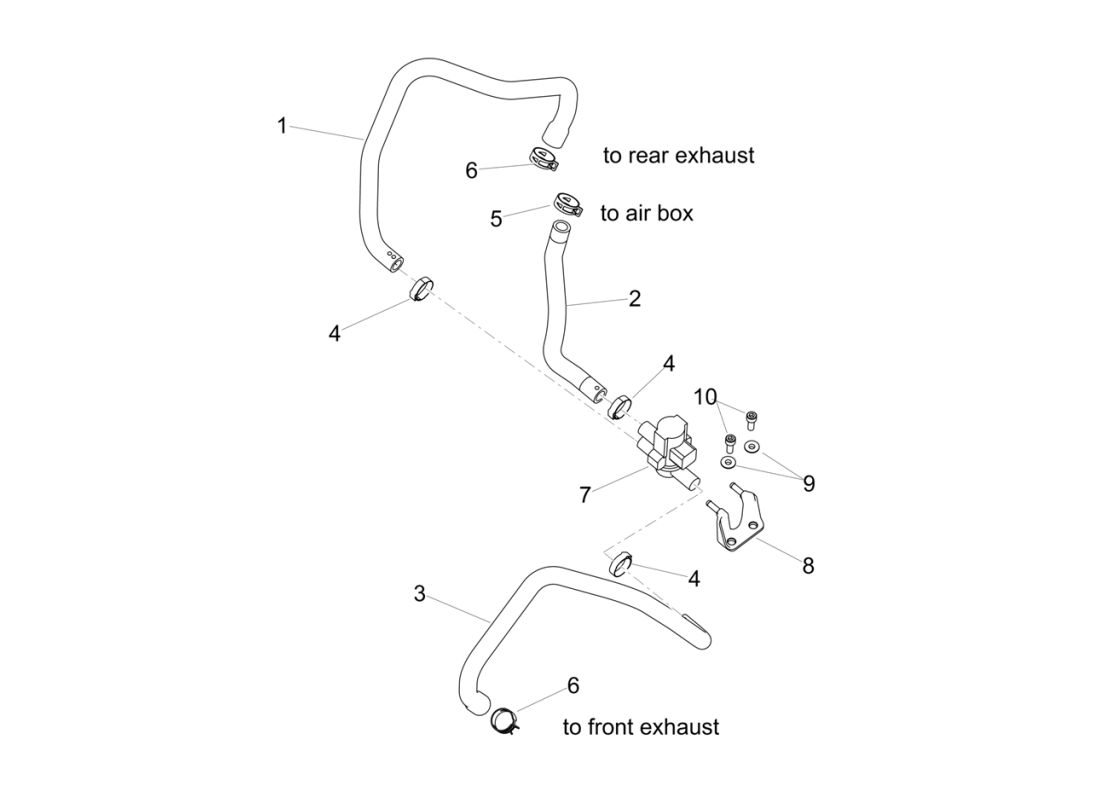 1
6
to rear exhaust
5
to air box
2
4
4
10
9
7
8
4
3
6
to front exhaust