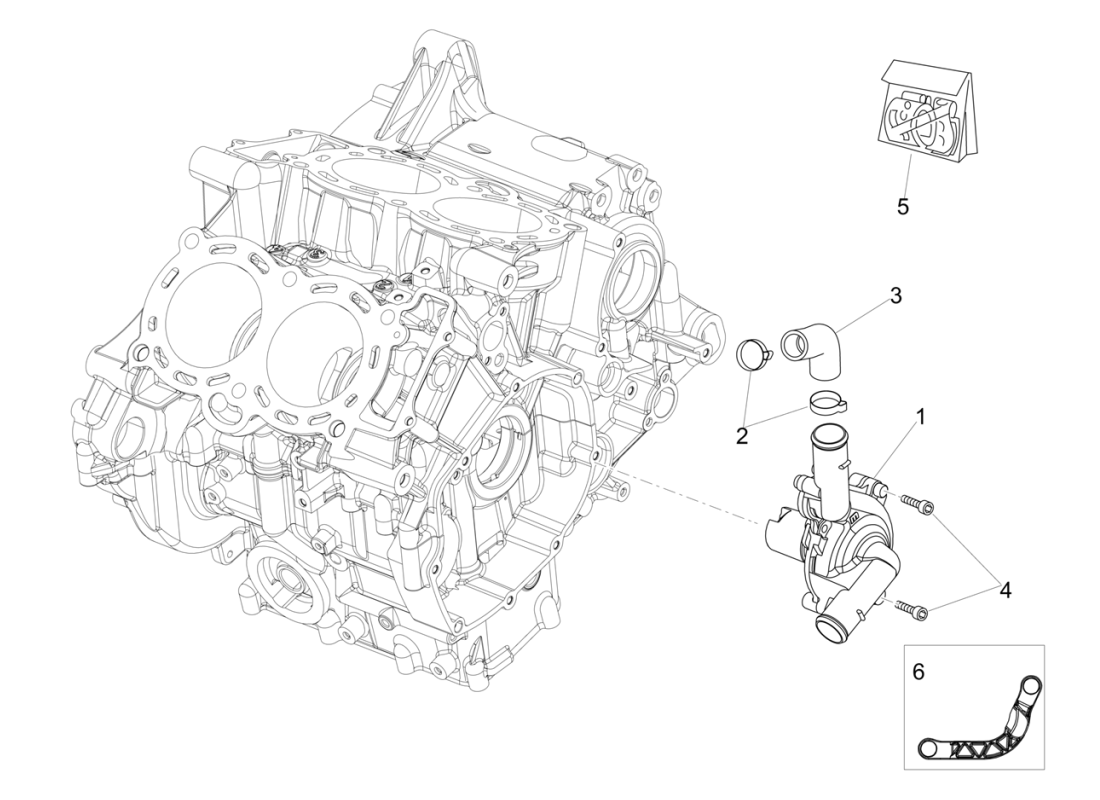 5
3
2
1
4
6