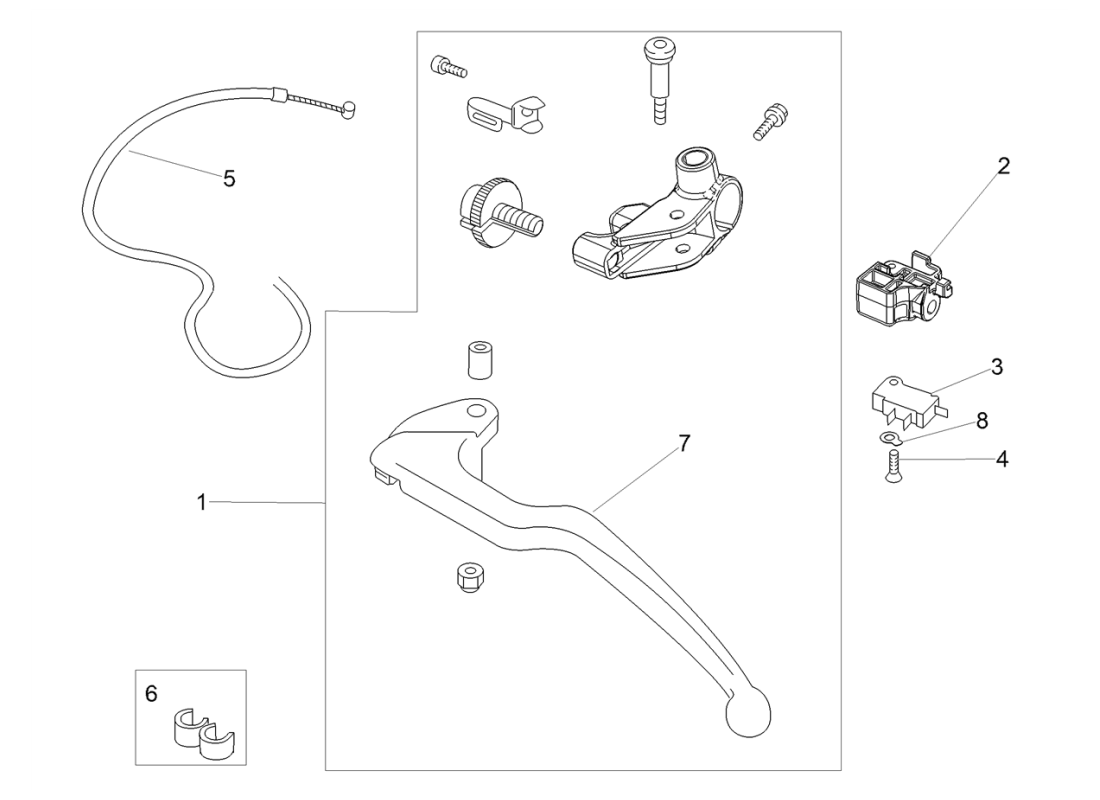 5
2
3
8
4
7
1
6