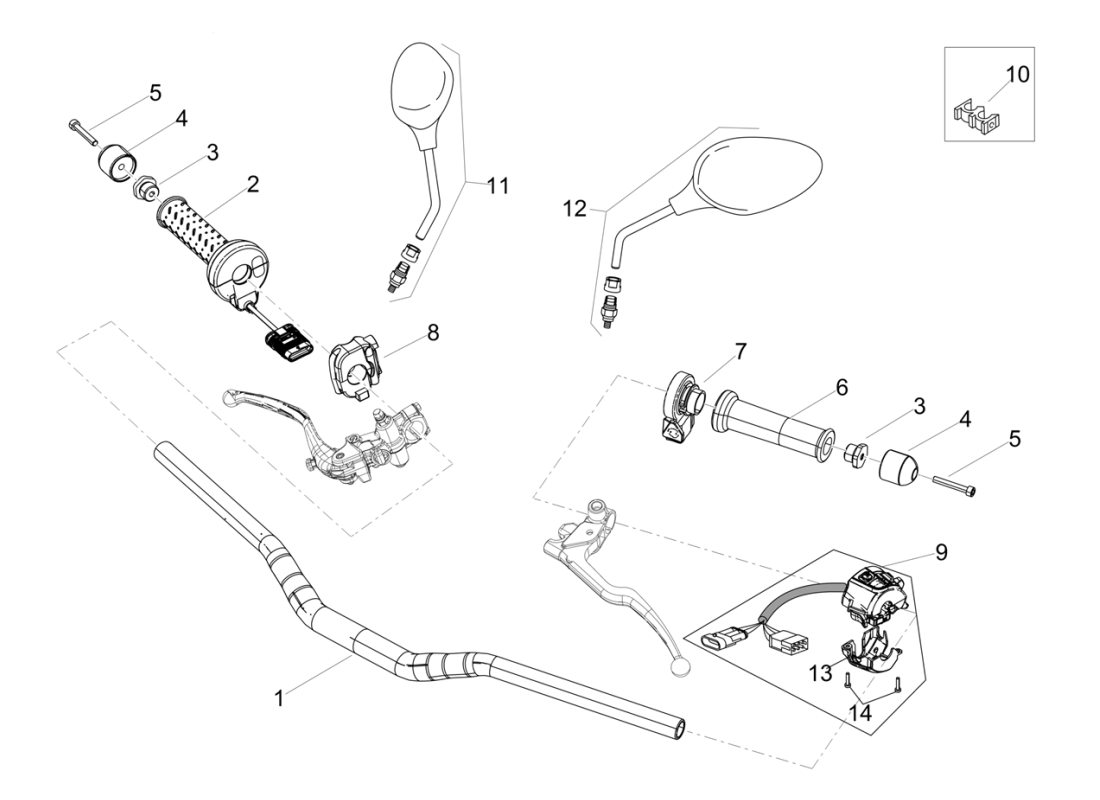 5
4
3
2
11
10
12
8
7
6
3
4
5
9
13
14
1