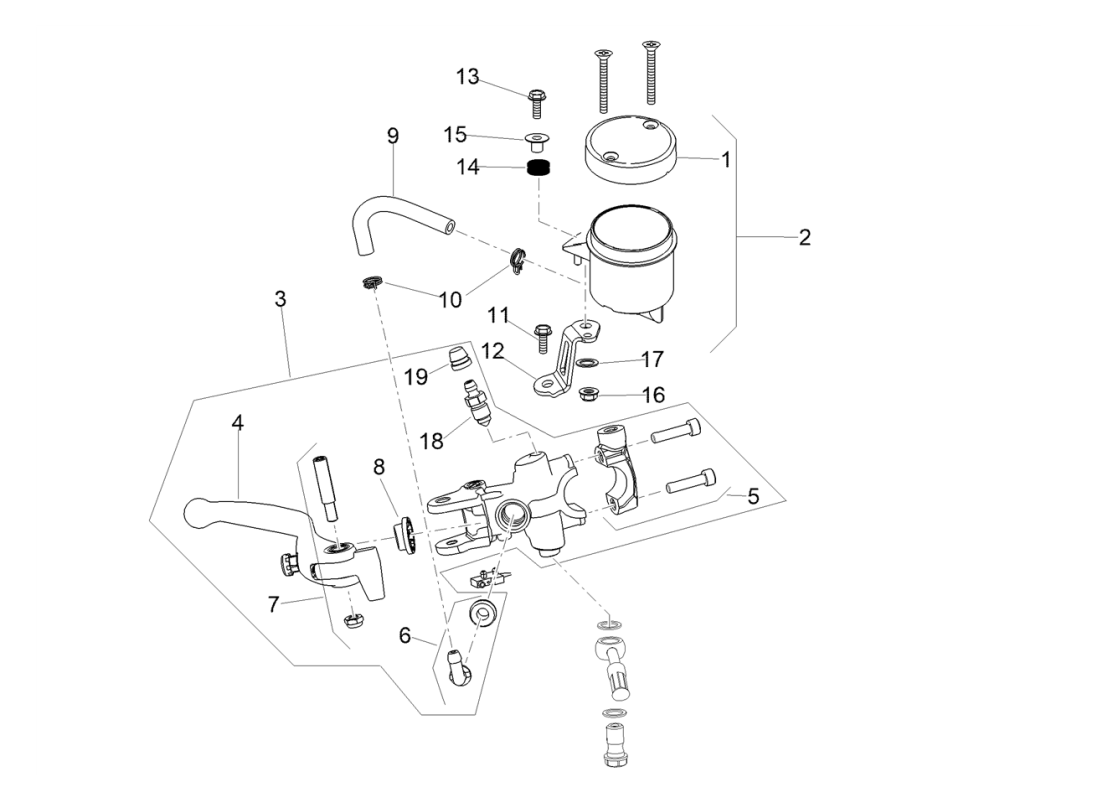 13
15
14
9
1
2
10
3
11
12
17
19
16
18
4
8
5
7
6