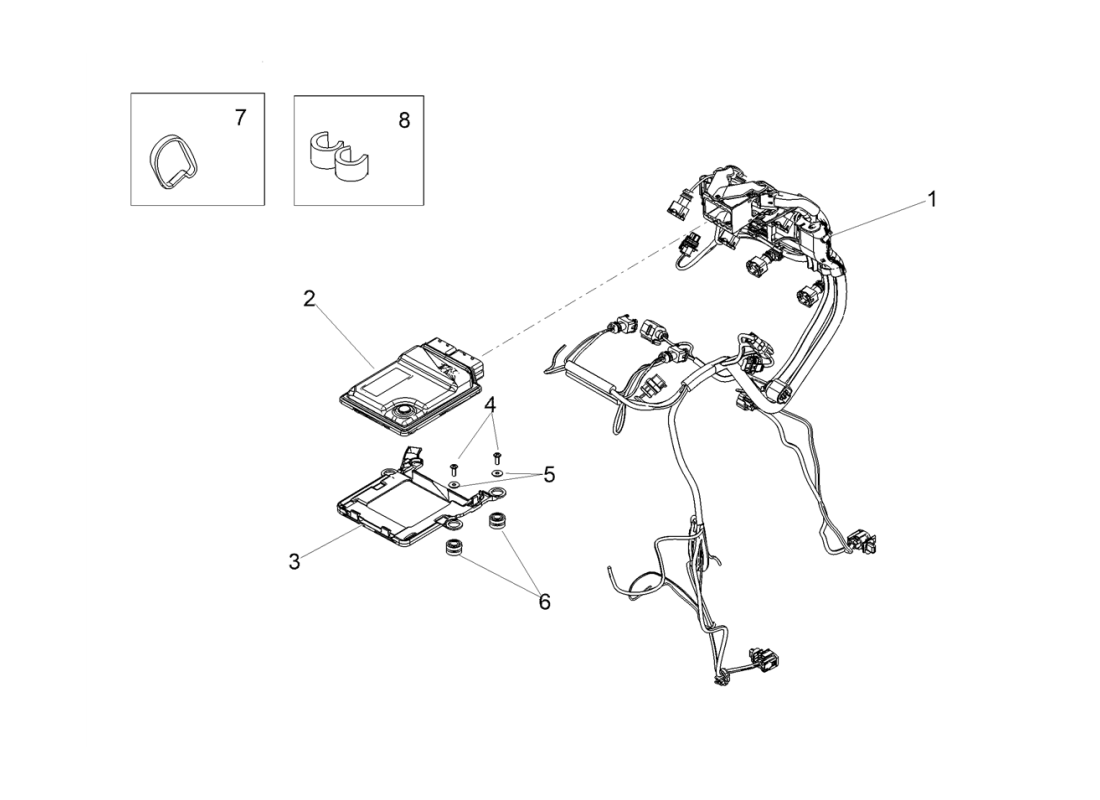 7
8
1
2
4
5
3
6