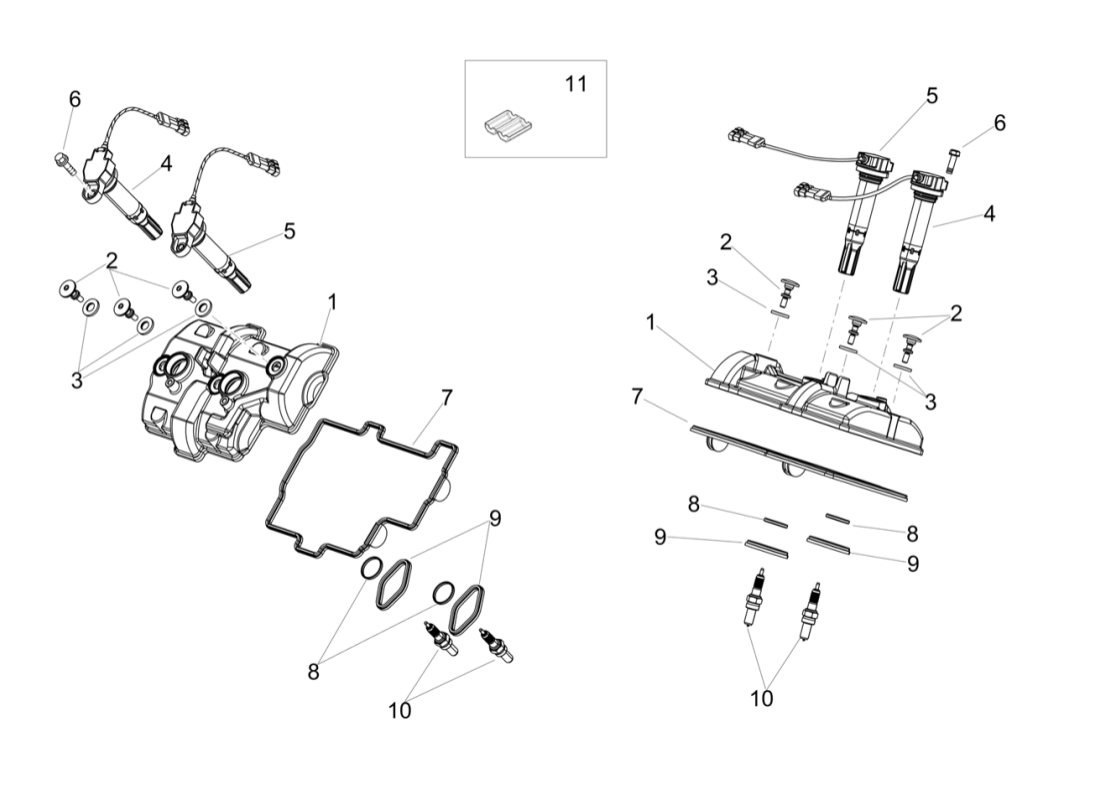 11
6
4
5
2
3
1
7
9
8
10
5
6
4
2
3
1
2
3
7
8
8
9
9
10